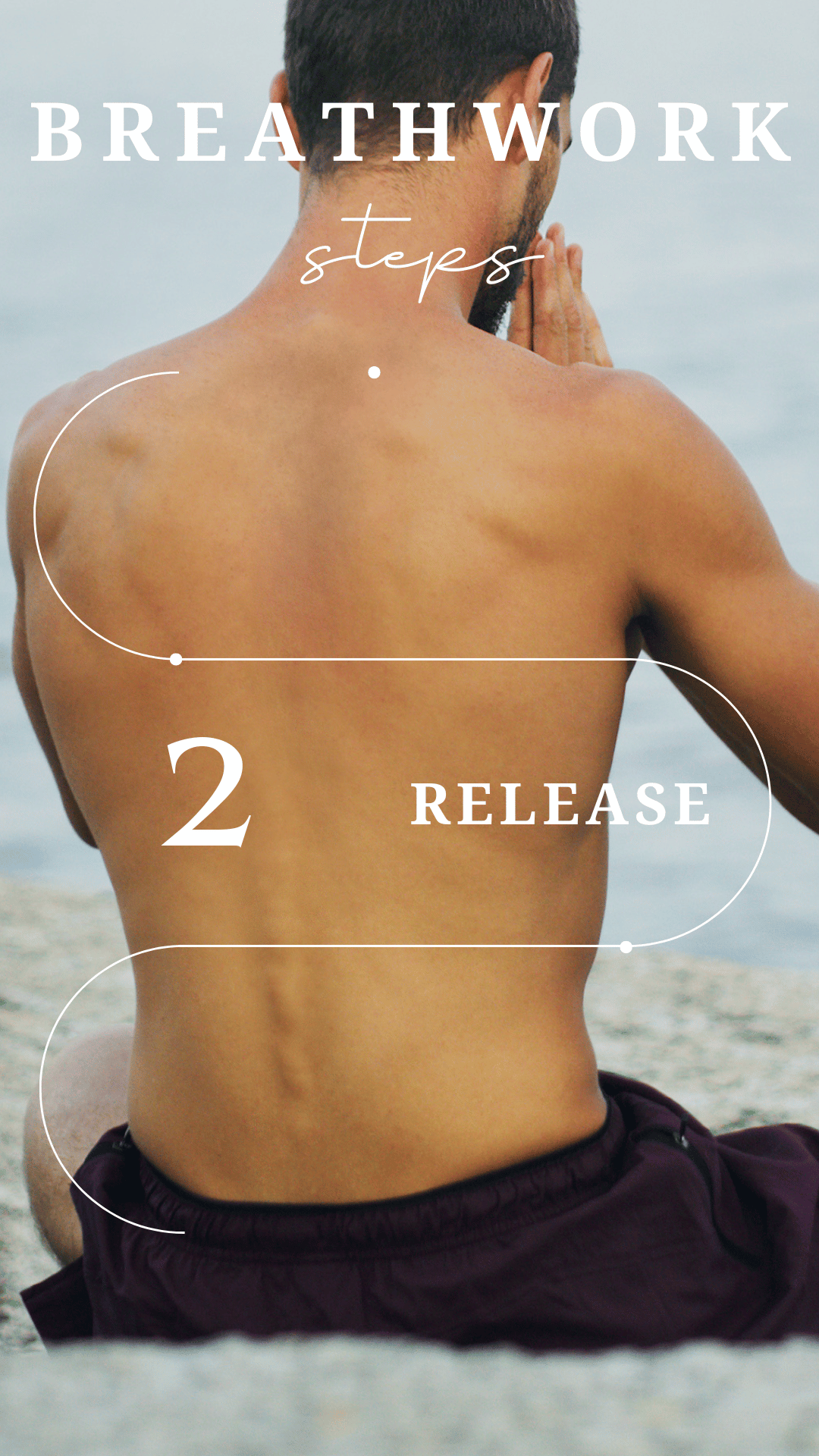 BREATHWORK

steps

2

RELEASE