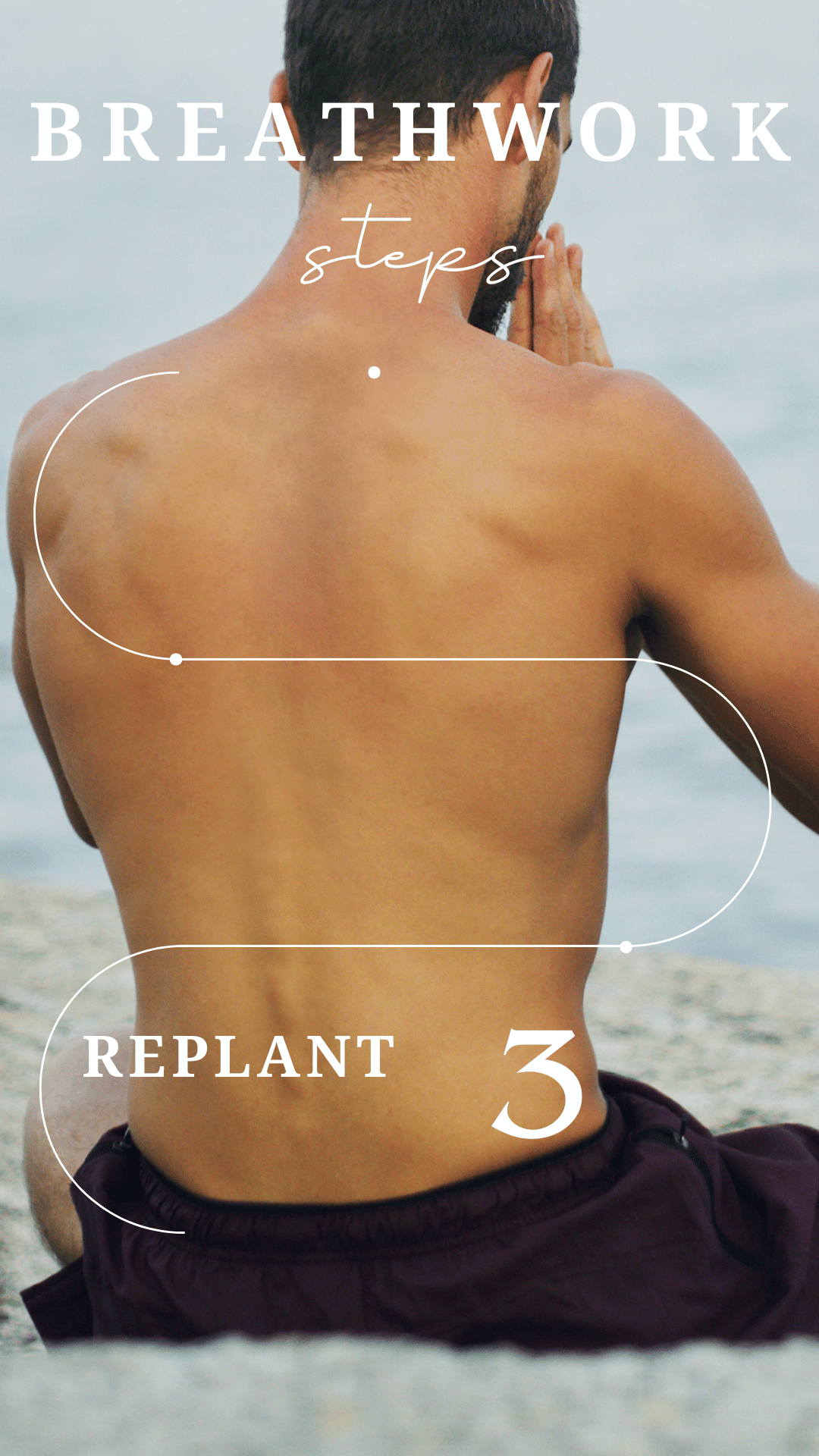 BREATHWORK

steps

REPLANT

3