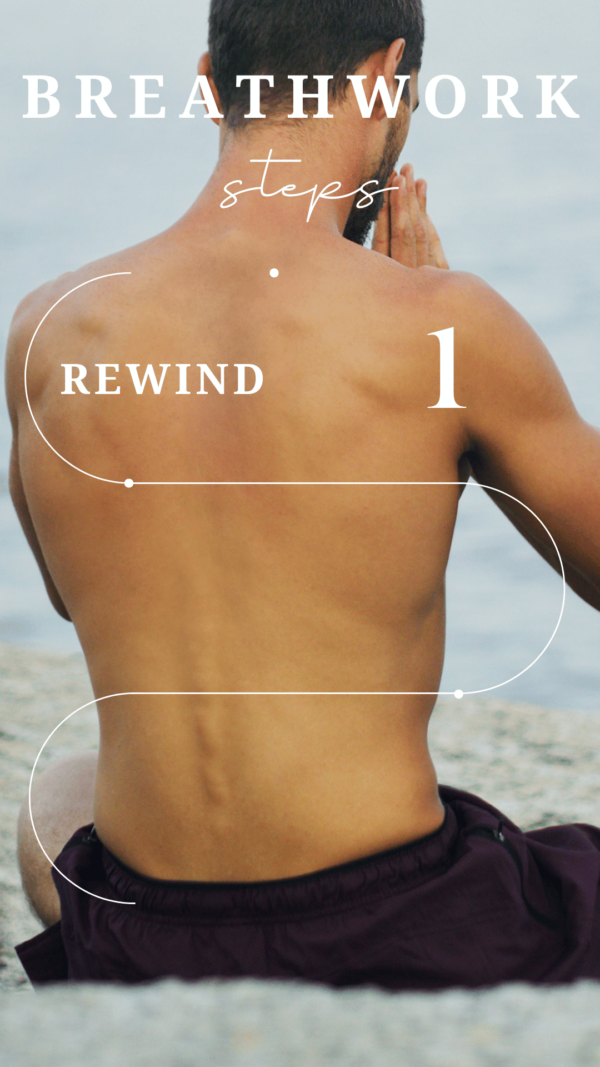 BREATHWORK

steps

REWIND

1